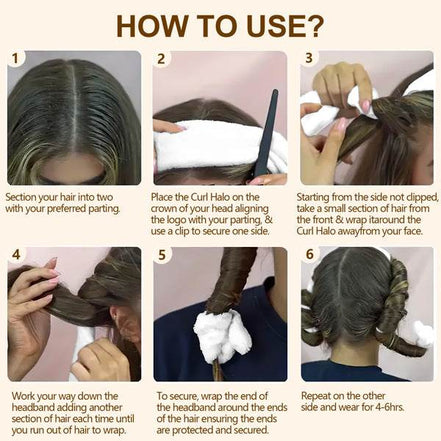 HOW TO USE?

1

Section your hair into two with your preferred parting.

2

Place the Curl Halo on the crown of your head aligning the logo with your parting, & use a clip to secure one side.

3

Starting from the side not clipped, take a small section of hair from the front & wrap itaround the Curl Halo awayfrom your face.

4

Work your way down the headband adding another section of hair each time until you run out of hair to wrap.

5

To secure, wrap the end of the headband around the ends of the hair ensuring the ends are protected and secured.

6

Repeat on the other side and wear for 4-6hrs.