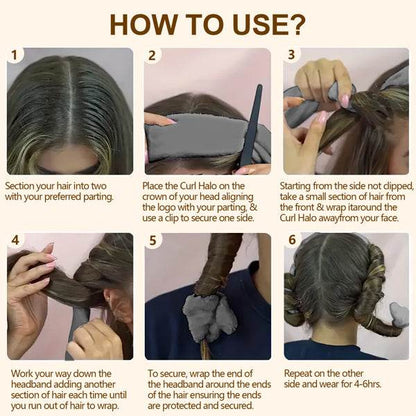 HOW TO USE?

1

Section your hair into two with your preferred parting.

2

Place the Curl Halo on the crown of your head aligning the logo with your parting, & use a clip to secure one side.

3

Starting from the side not clipped, take a small section of hair from the front & wrap itaround the Curl Halo awayfrom your face.

4

Work your way down the headband adding another section of hair each time until you run out of hair to wrap.

5

To secure, wrap the end of the headband around the ends of the hair ensuring the ends are protected and secured.

6

Repeat on the other side and wear for 4-6hrs.