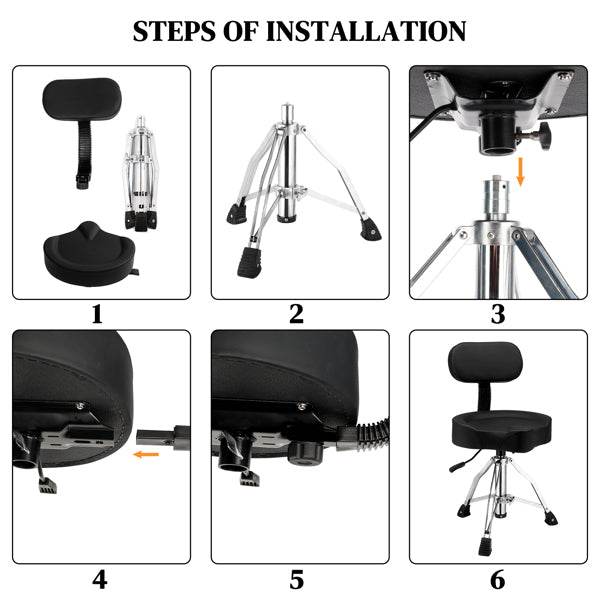 STEPS OF INSTALLATION

1

2

3

4

5

6