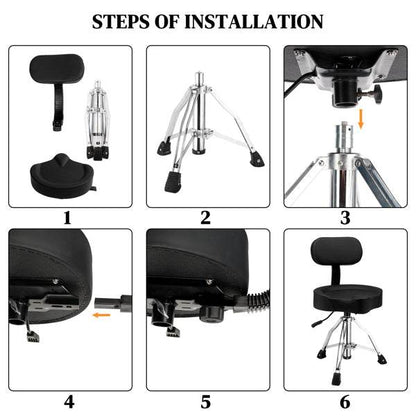 STEPS OF INSTALLATION

1

2

3

4

5

6