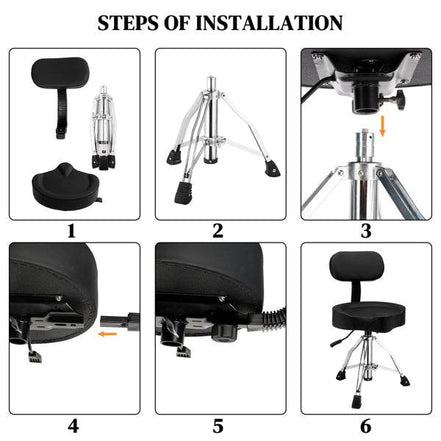 STEPS OF INSTALLATION

1

2

3

4

5

6