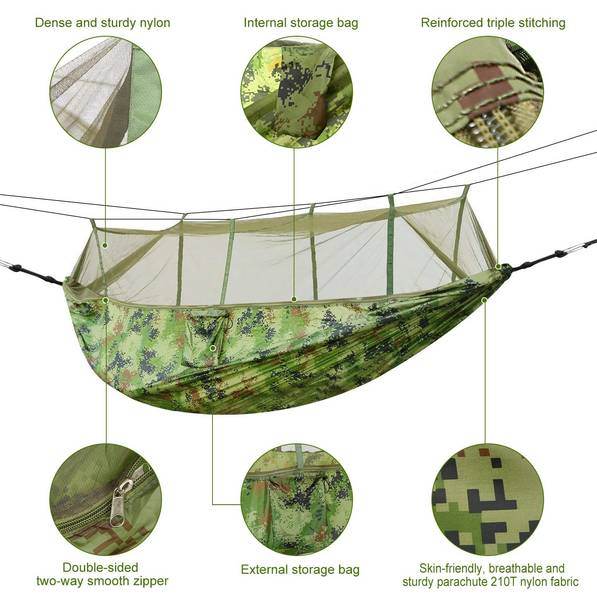 Dense and sturdy nylon

Internal storage bag

Reinforced triple stitching

Double-sided two-way smooth zipper

External storage bag

Skin-friendly, breathable and sturdy parachute 210T nylon fabric