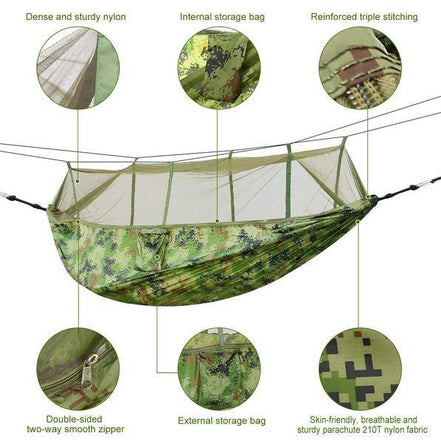 Dense and sturdy nylon

Internal storage bag

Reinforced triple stitching

Double-sided two-way smooth zipper

External storage bag

Skin-friendly, breathable and sturdy parachute 210T nylon fabric