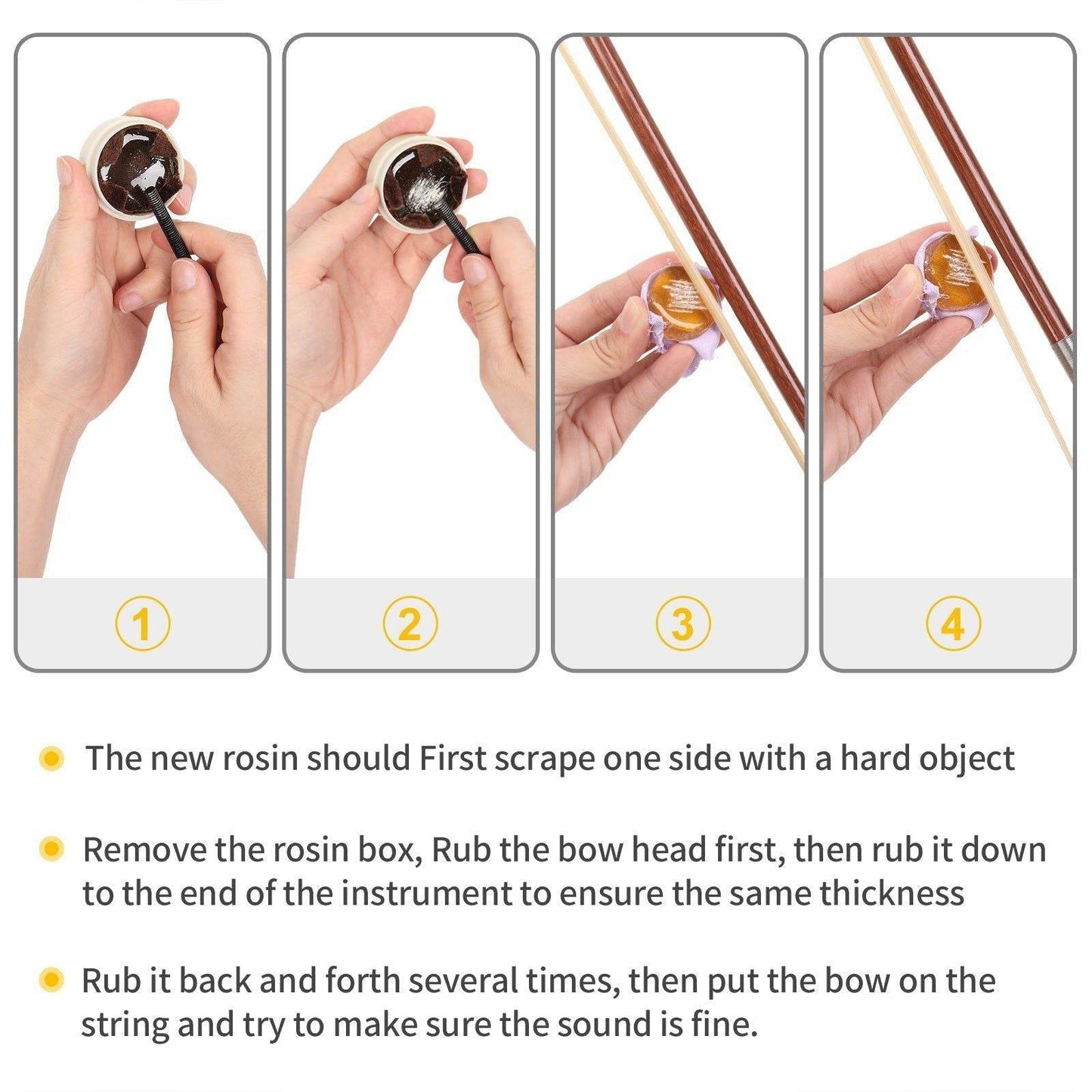 ①

②

③

④

The new rosin should First scrape one side with a hard object

Remove the rosin box, Rub the bow head first, then rub it down to the end of the instrument to ensure the same thickness

Rub it back and forth several times, then put the bow on the string and try to make sure the sound is fine.