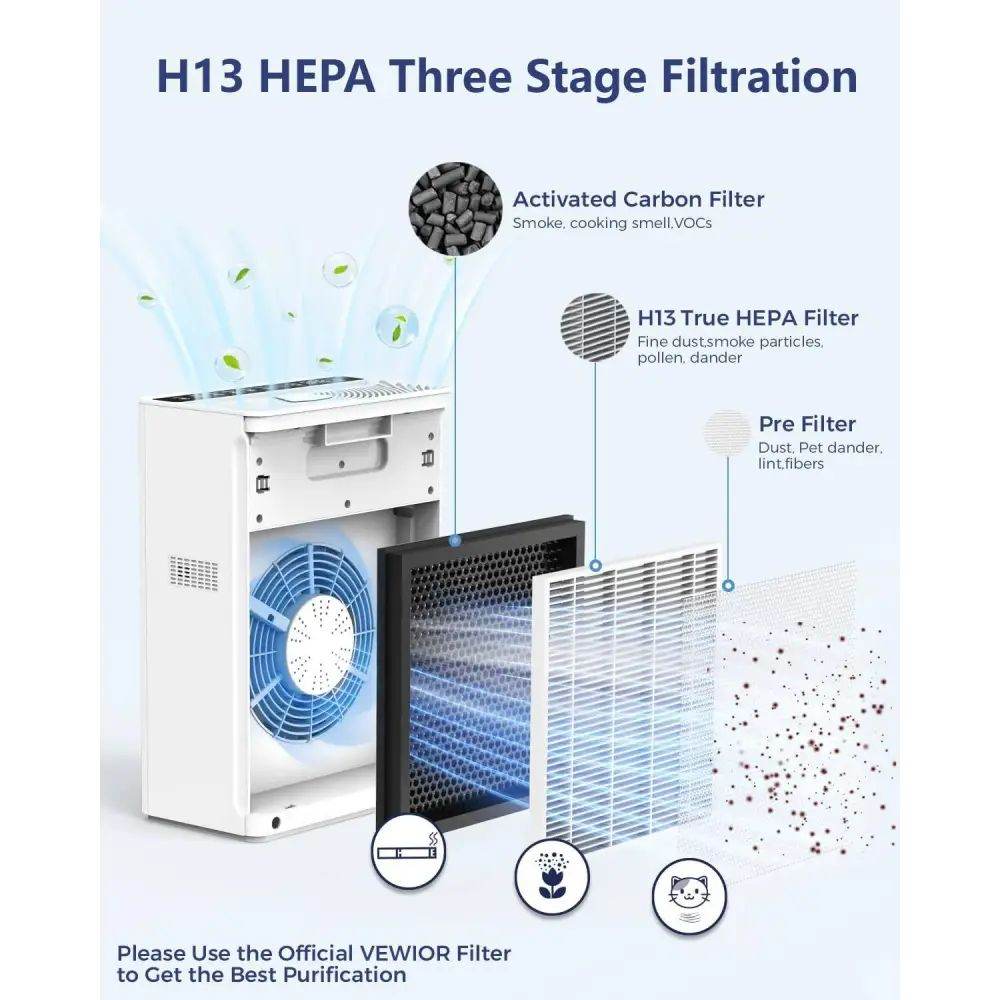 H13 HEPA Three Stage Filtration

Activated Carbon Filter
Smoke, cooking smell,VOCs

H13 True HEPA Filter
Fine dust,smoke particles, pollen, dander

Pre Filter
Dust, Pet dander, lint,fibers

Please Use the Official VEWIOR Filter to Get the Best Purification