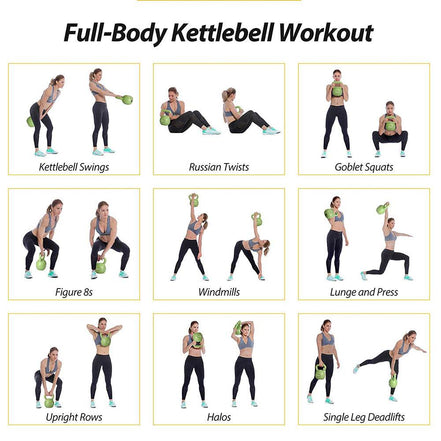 Full-Body Kettlebell Workout

Kettlebell Swings

Russian Twists

Goblet Squats

Figure 8s

Windmills

Lunge and Press

Upright Rows

Halos

Single Leg Deadlifts