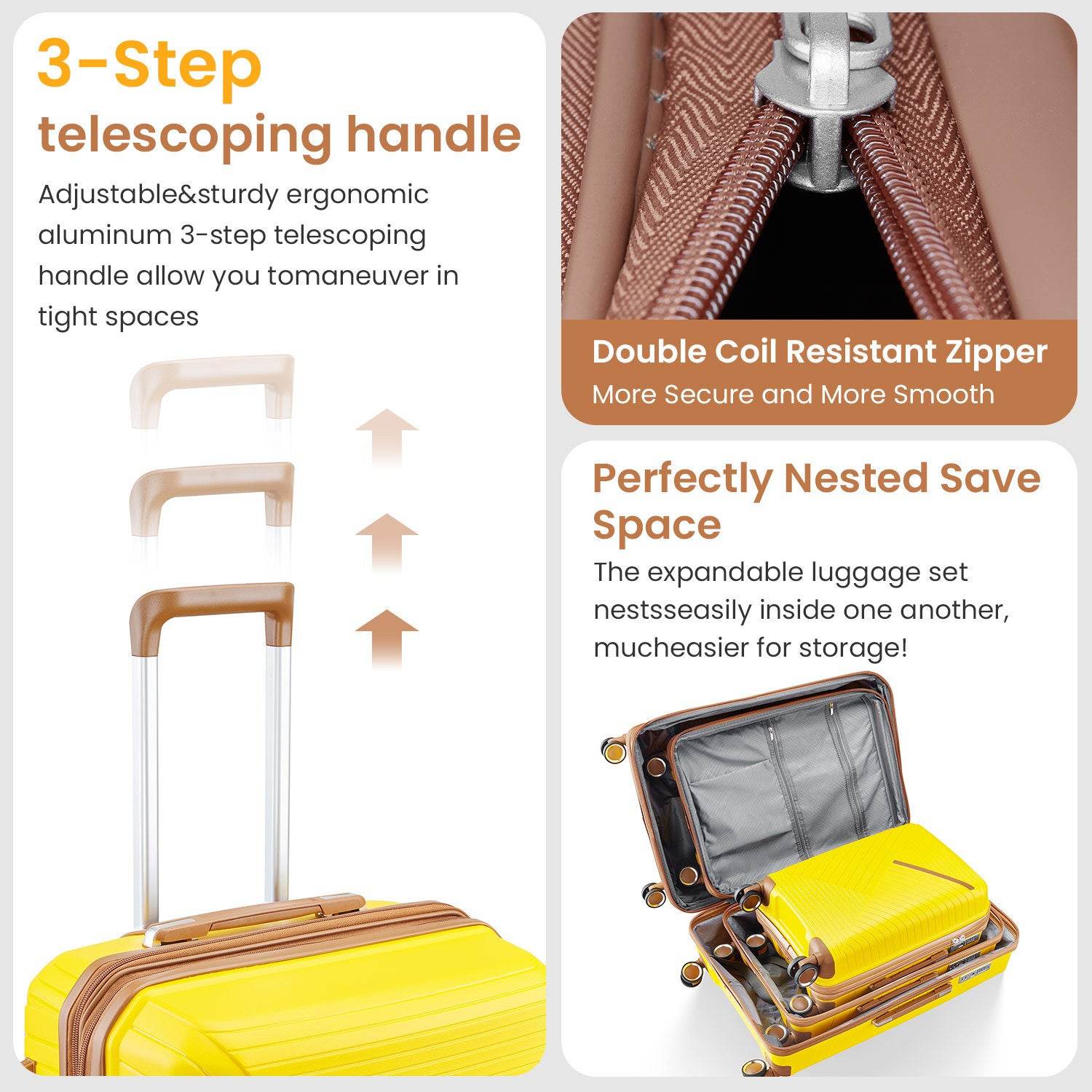 3-Step telescoping handle

Adjustable&sturdy ergonomic aluminum 3-step telescoping handle allow you tomaneuver in tight spaces

Double Coil Resistant Zipper
More Secure and More Smooth

Perfectly Nested Save Space

The expandable luggage set nestsseasily inside one another, mucheasier for storage!